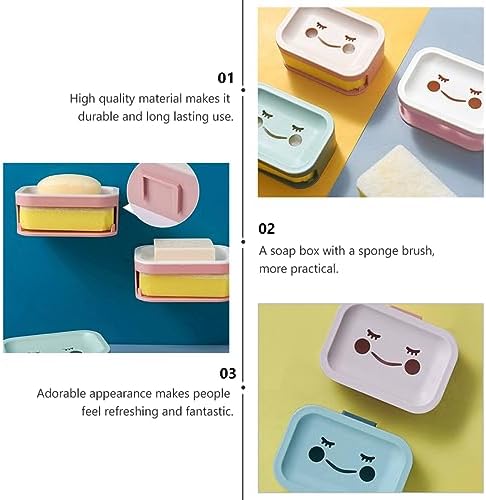 01
High quality material makes it durable and long lasting use.

02
A soap box with a sponge brush, more practical.

03
Adorable appearance makes people feel refreshing and fantastic.