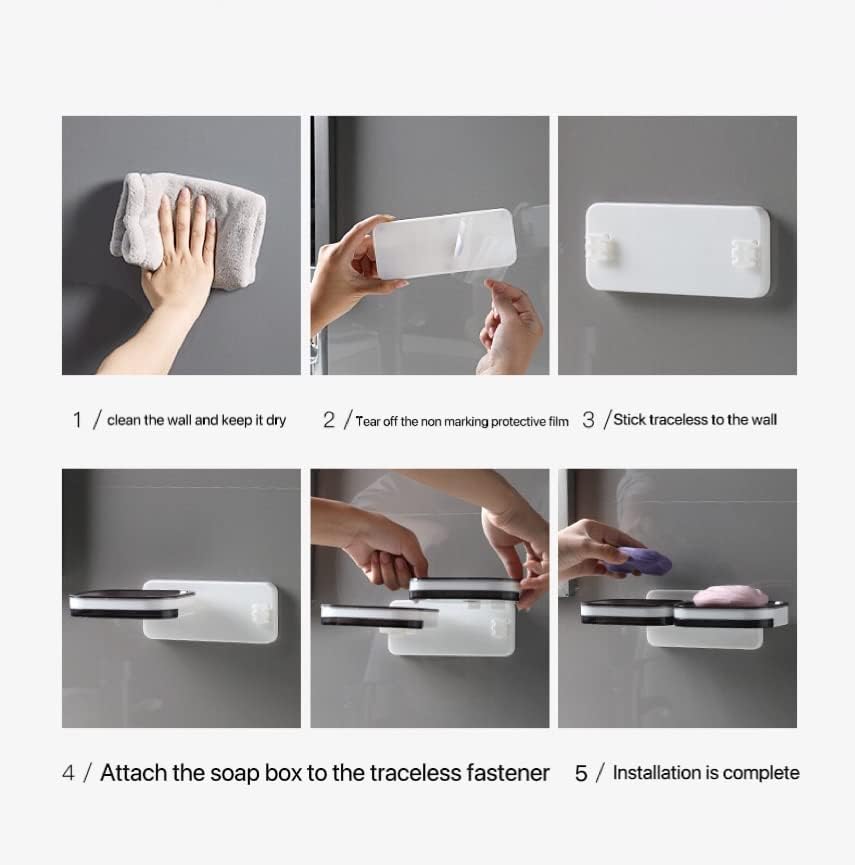 1 / clean the wall and keep it dry

2 / Tear off the non marking protective film

3 / Stick traceless to the wall

4 / Attach the soap box to the traceless fastener

5 / Installation is complete