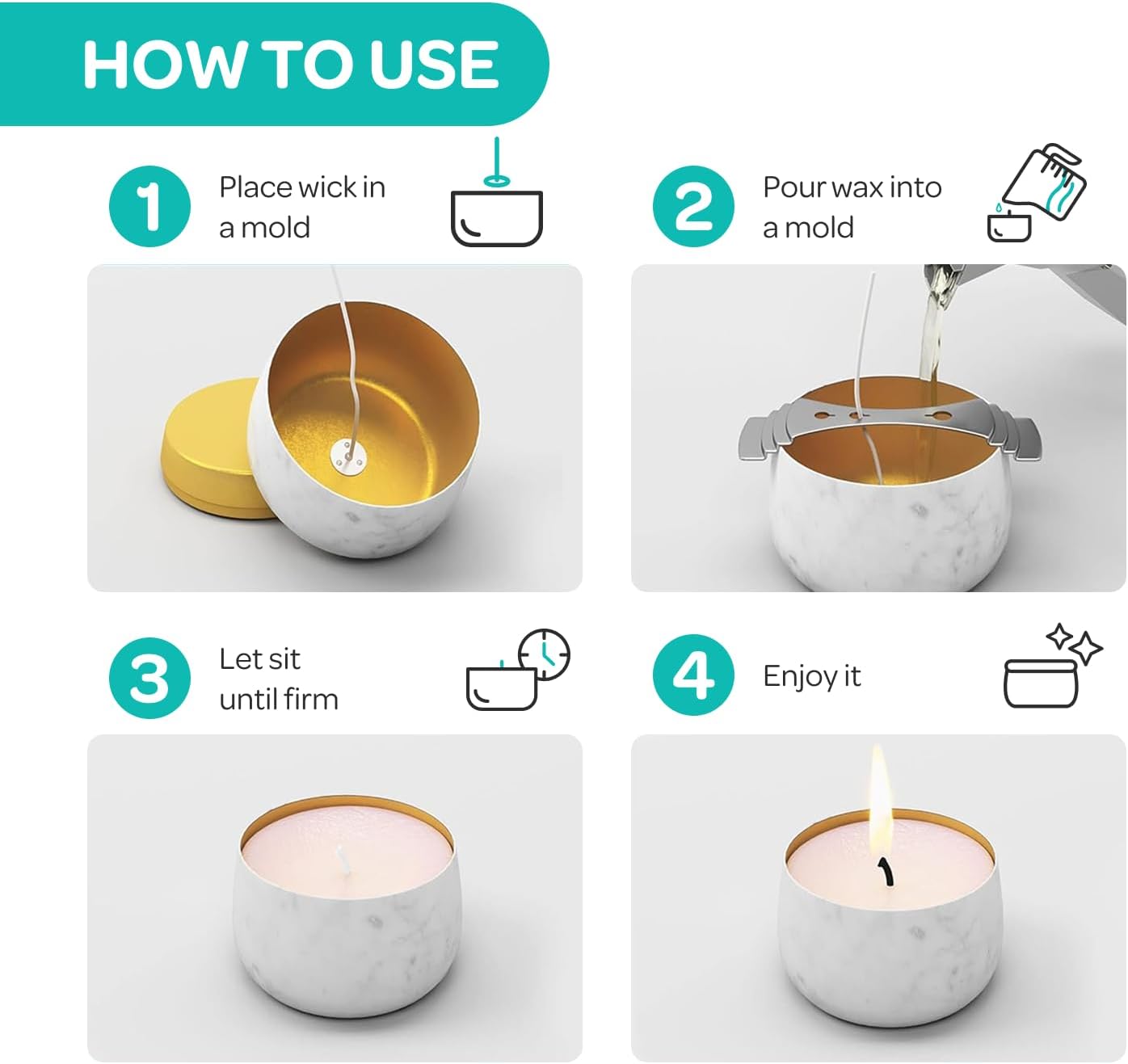 HOW TO USE

1 Place wick in a mold

2 Pour wax into a mold

3 Let sit until firm

4 Enjoy it