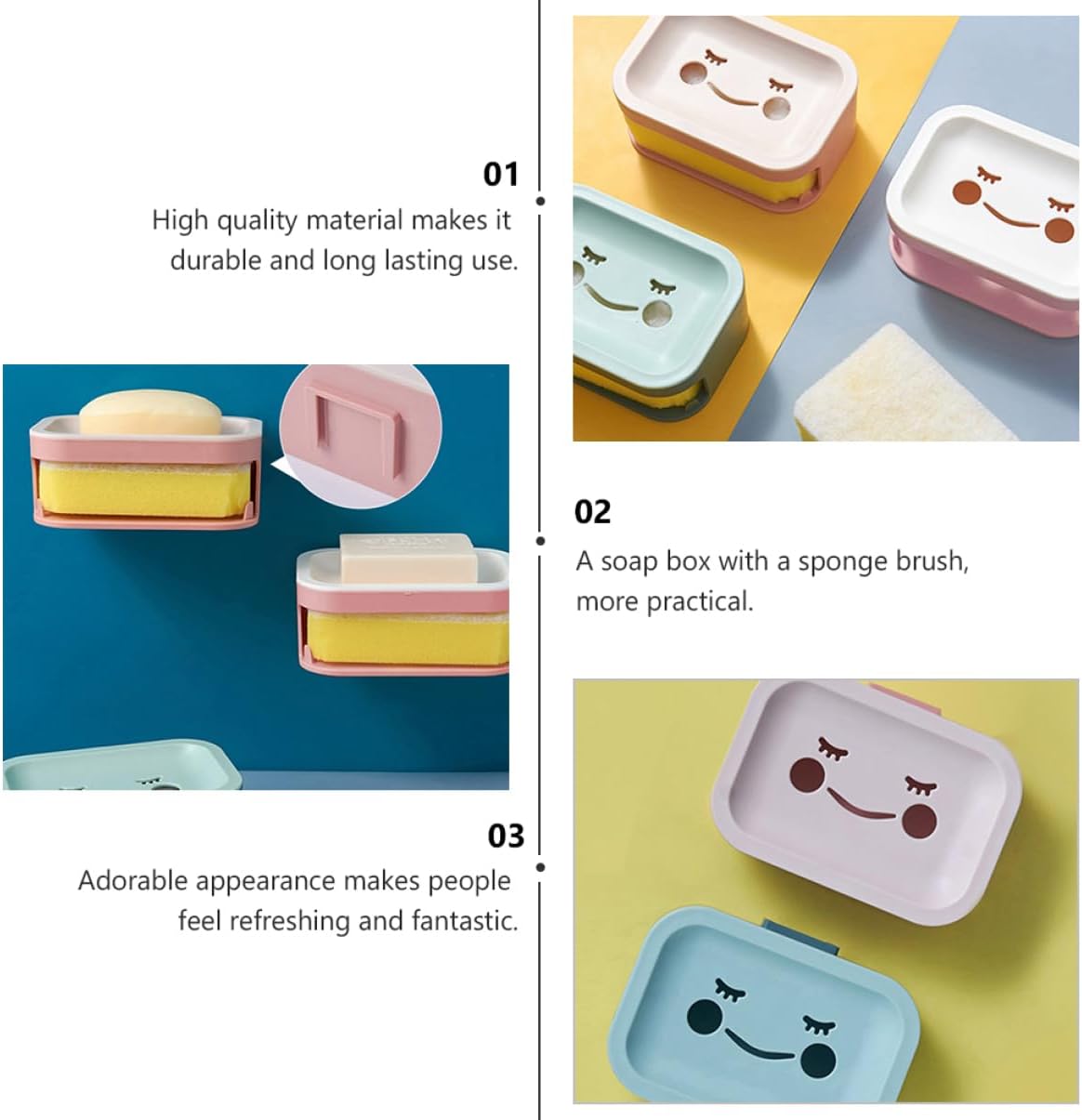 01

High quality material makes it durable and long lasting use.

02

A soap box with a sponge brush, more practical.

03

Adorable appearance makes people feel refreshing and fantastic.