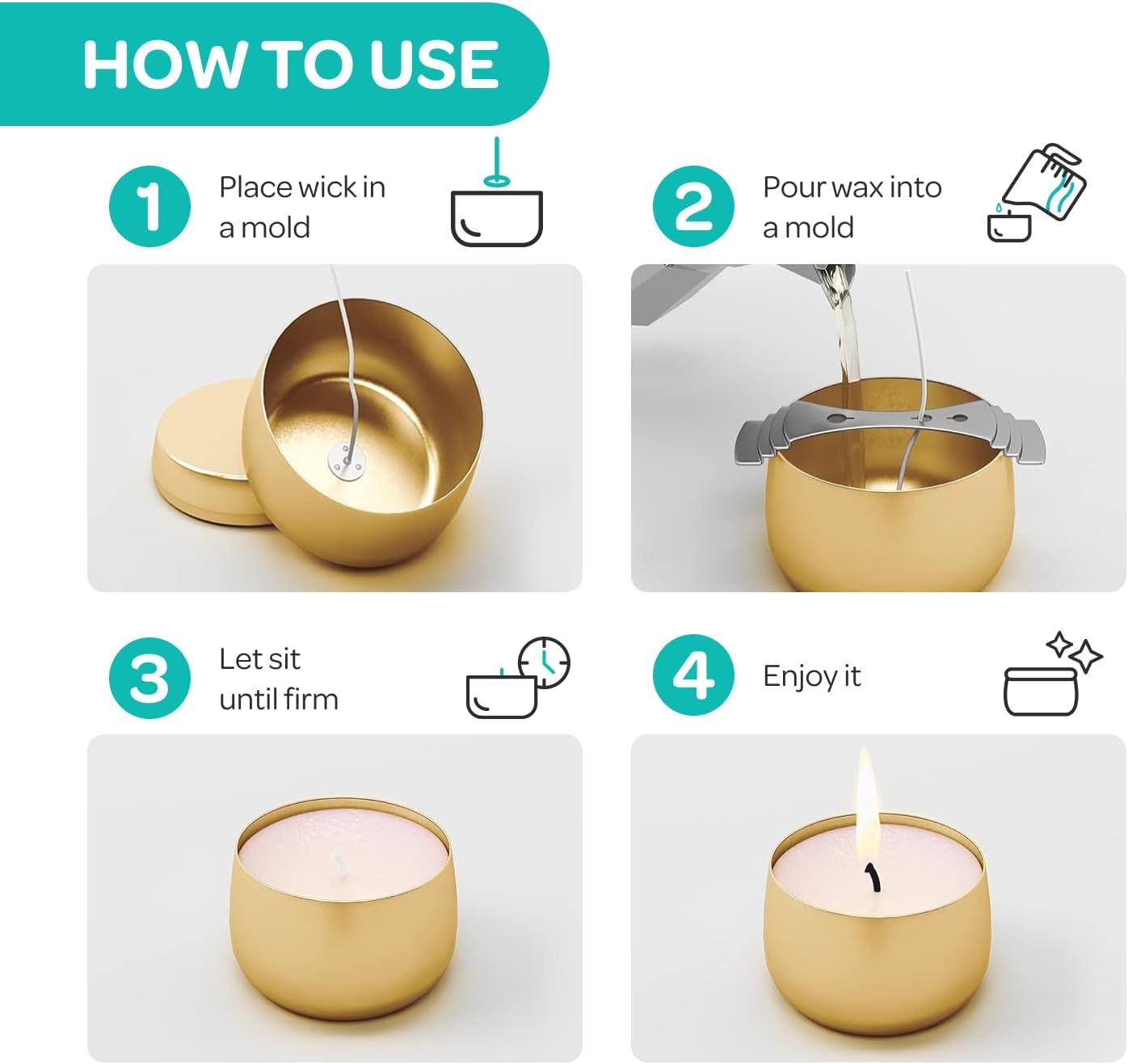 HOW TO USE

1 Place wick in a mold

2 Pour wax into a mold

3 Let sit until firm

4 Enjoy it