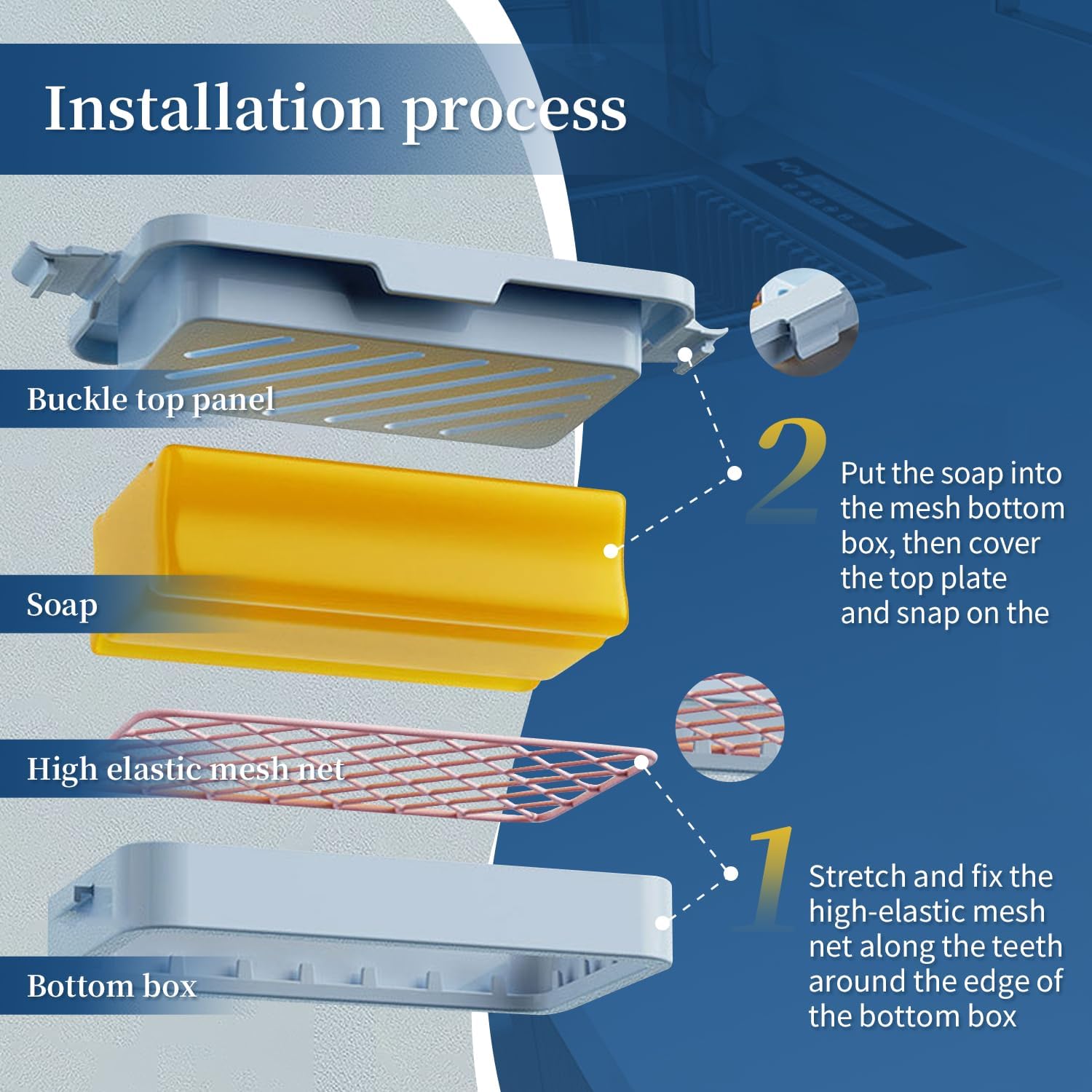 Installation process

Buckle top panel

Soap

High elastic mesh net

Bottom box

2

Put the soap into the mesh bottom box, then cover the top plate and snap on the

1

Stretch and fix the high-elastic mesh net along the teeth around the edge of the bottom box