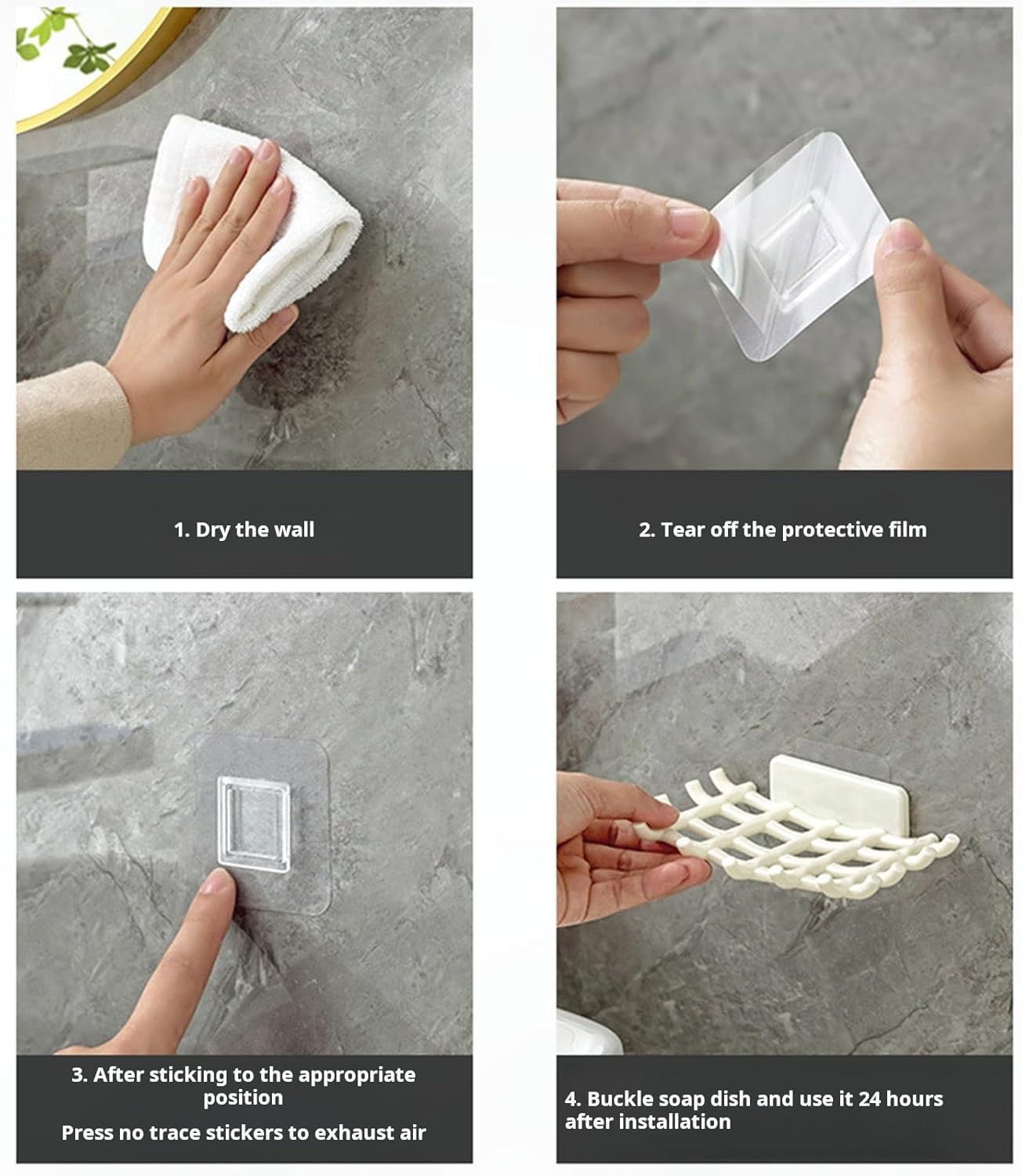 1. Dry the wall

2. Tear off the protective film

3. After sticking to the appropriate position

Press no trace stickers to exhaust air

4. Buckle soap dish and use it 24 hours after installation