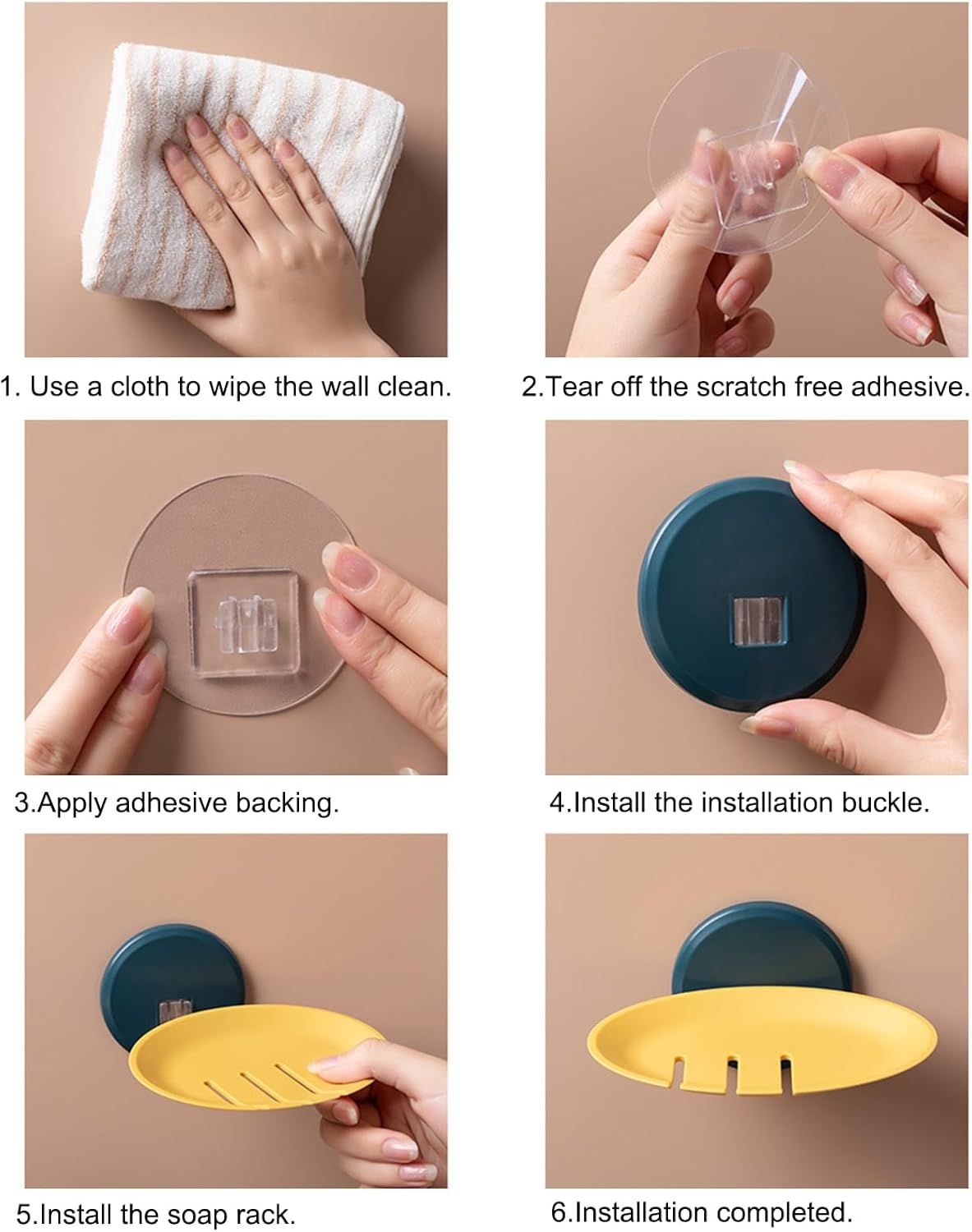 1. Use a cloth to wipe the wall clean.

2.Tear off the scratch free adhesive.

3.Apply adhesive backing.

4.Install the installation buckle.

5.Install the soap rack.

6.Installation completed.